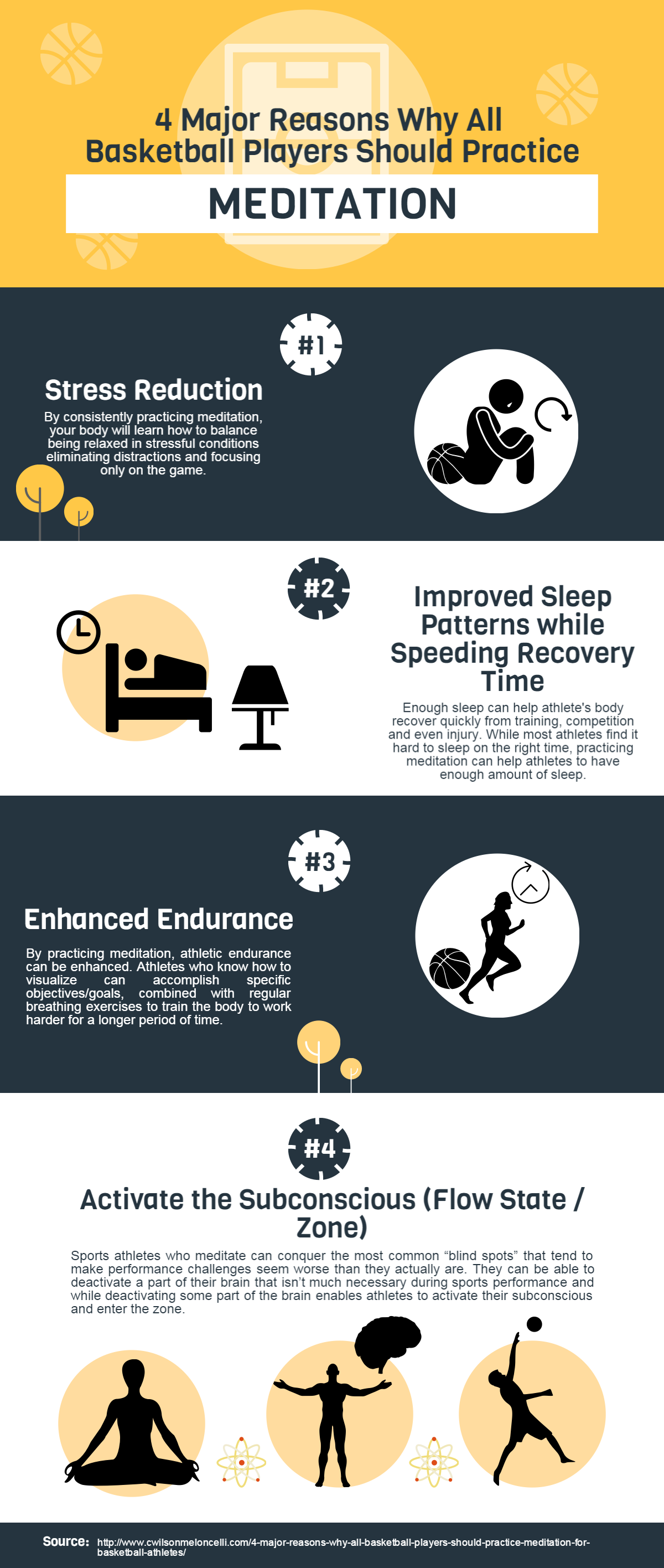 4 Major Reasons Why All Basketball Players Should Practice

MEDITATION

#1

Stress Reduction

By consistently practicing meditation, your body will learn how to balance being relaxed in stressful conditions eliminating distractions and focusing only on the game.

#2

Improved Sleep Patterns while Speeding Recovery Time

Enough sleep can help athlete's body recover quickly from training, competition and even injury. While most athletes find it hard to sleep on the right time, practicing meditation can help athletes to have enough amount of sleep.

#3

Enhanced Endurance

By practicing meditation, athletic endurance can be enhanced. Athletes who know how to visualize can accomplish specific objectives/goals, combined with regular breathing exercises to train the body to work harder for a longer period of time.

#4

Activate the Subconscious (Flow State / Zone)

Sports athletes who meditate can conquer the most common "blind spots" that tend to make performance challenges seem worse than they actually are. They can be able to deactivate a part of their brain that isn't much necessary during sports performance and while deactivating some part of the brain enables athletes to activate their subconscious and enter the zone.

Source: http://www.cwilsonmeloncelli.com/4-major-reasons-why-all-basketball-players-should-practice-meditation-for-basketball-athletes/