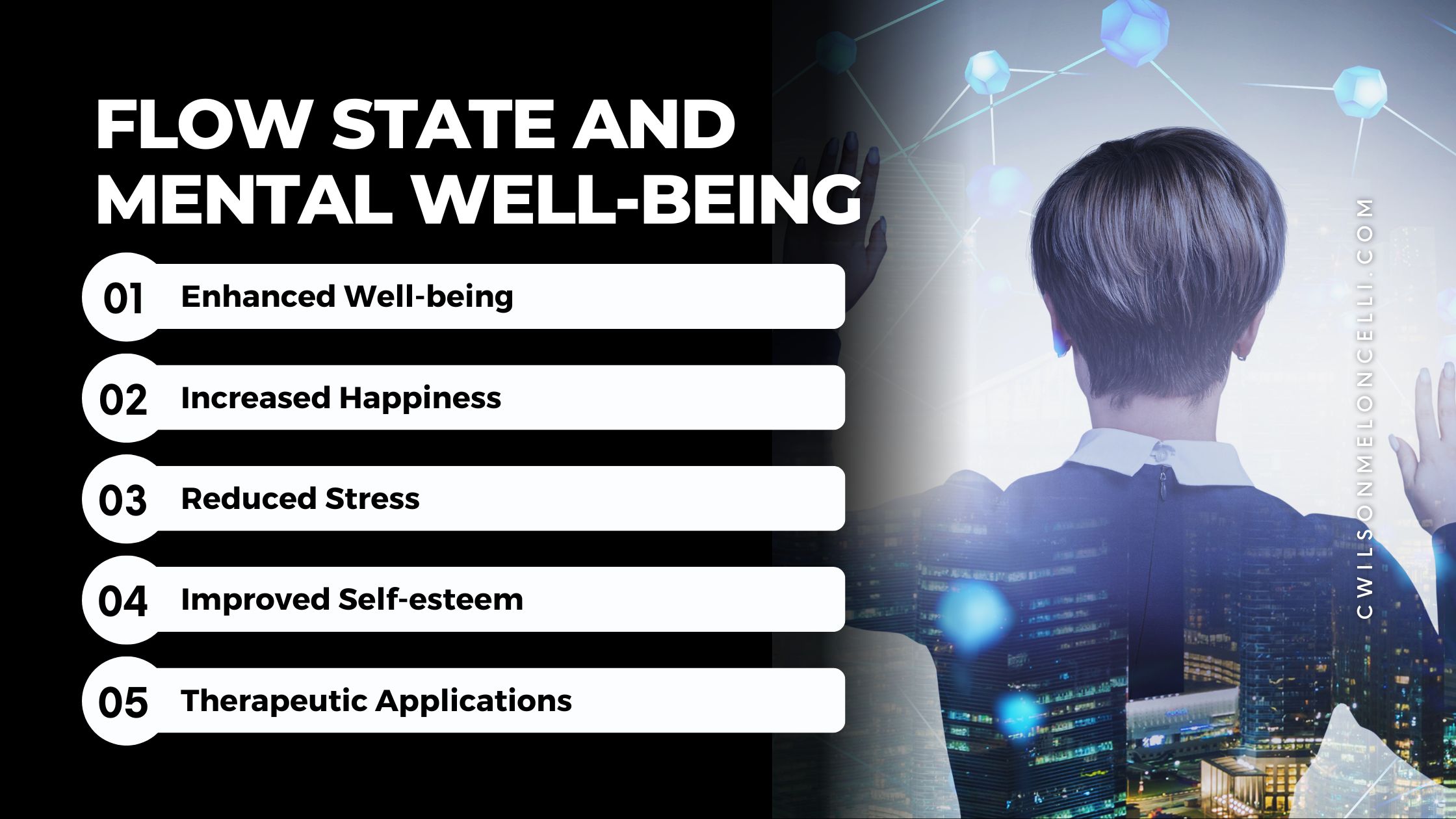 FLOW STATE AND MENTAL WELL-BEING

01 Enhanced Well-being

02 Increased Happiness

03 Reduced Stress

04 Improved Self-esteem

05 Therapeutic Applications

CWILSONMELONCELLI.COM